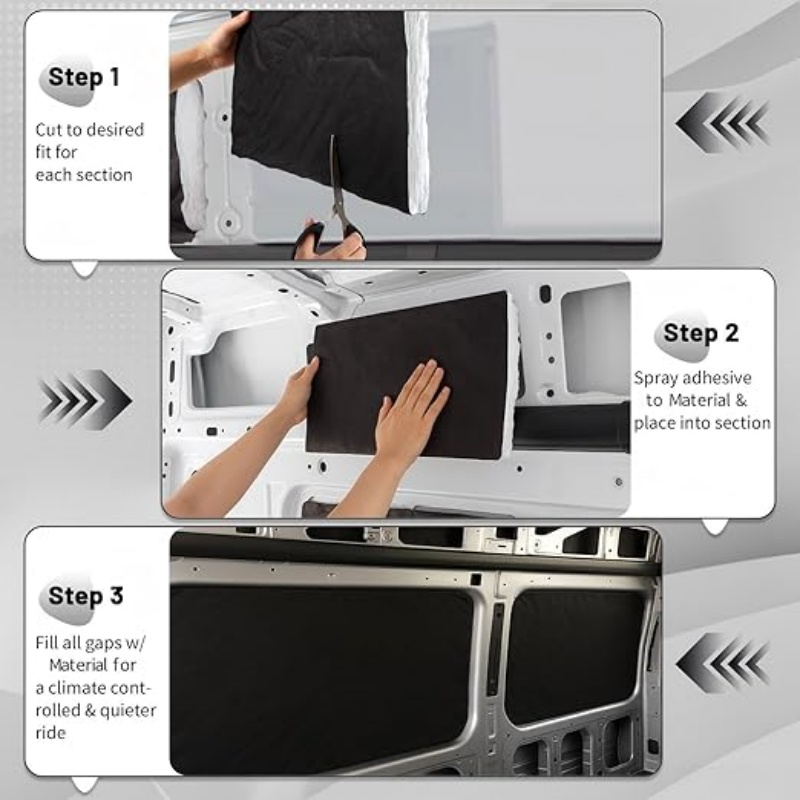 Step 1

Cut to desired fit for each section

Step 2

Spray adhesive to Material & place into section

Step 3

Fill all gaps w/ Material for a climate controlled & quieter ride